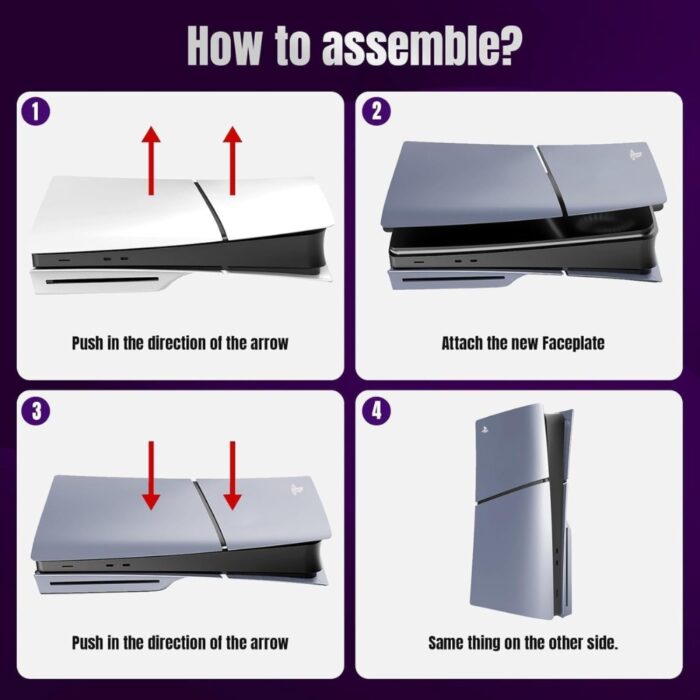 How to assemble?

1

Push in the direction of the arrow

2

Attach the new Faceplate

3

Push in the direction of the arrow

4

Same thing on the other side.