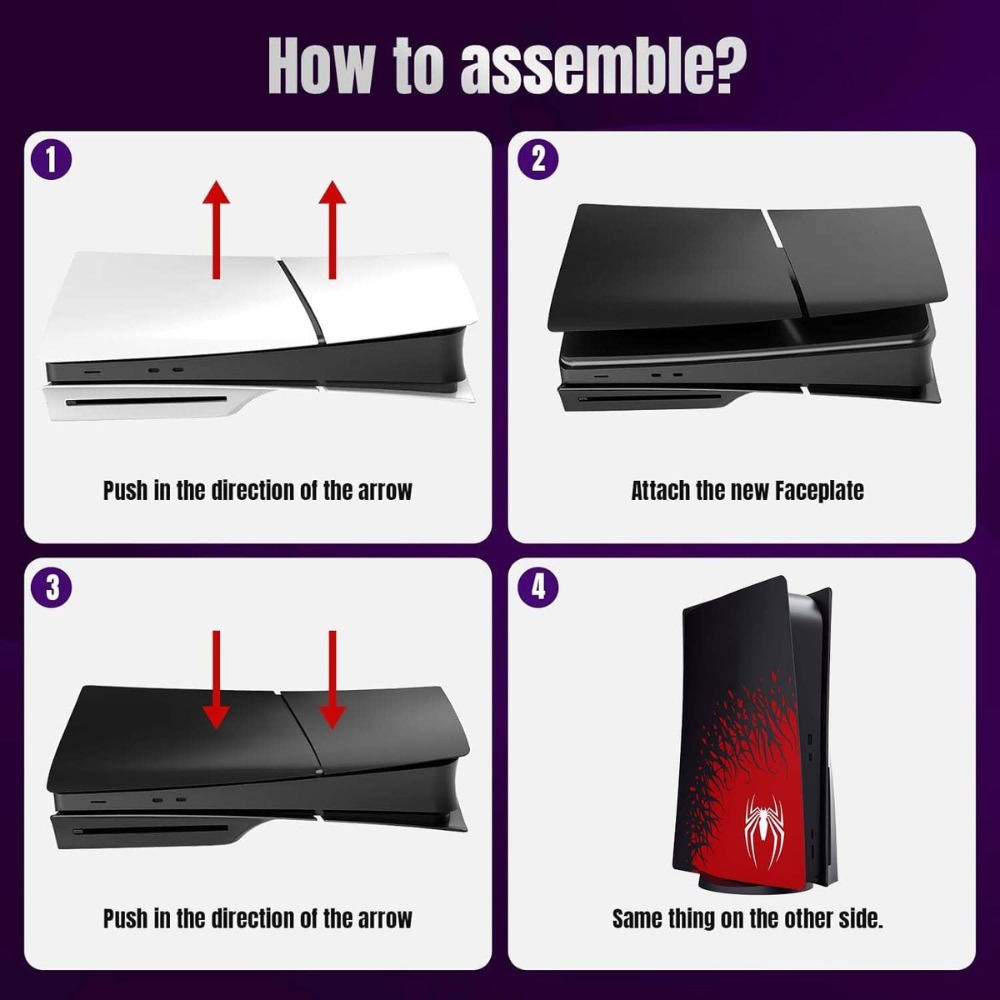 How to assemble?

1

Push in the direction of the arrow

2

Attach the new Faceplate

3

Push in the direction of the arrow

4

Same thing on the other side.